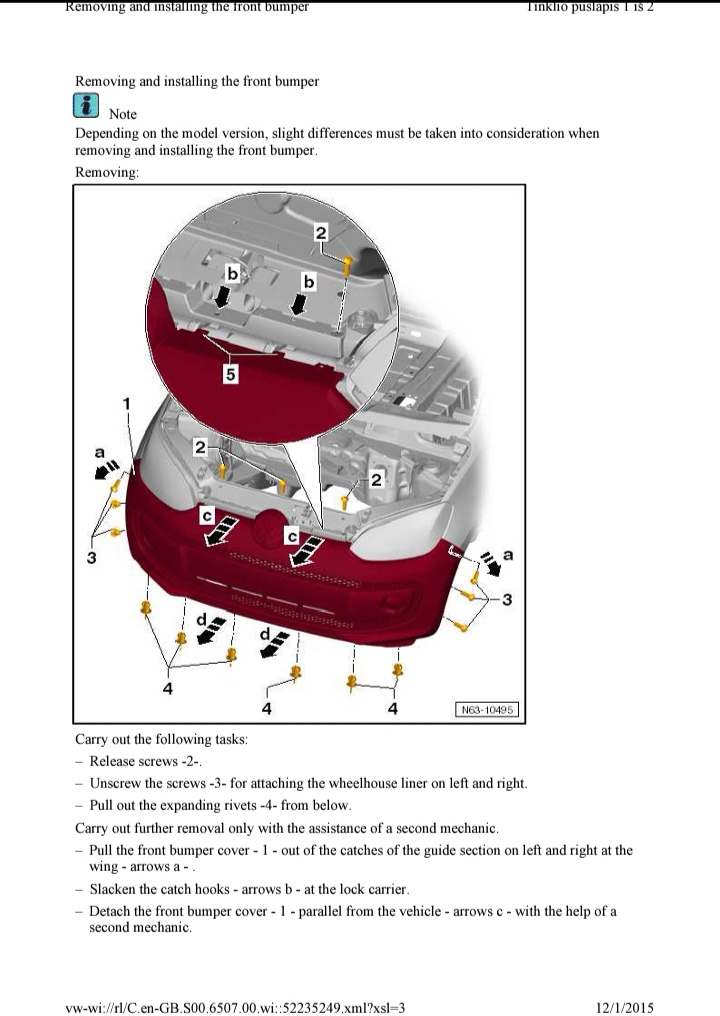 Removing and installing the front bumper

Tinklio puslapis 1 iš 2

Removing and installing the front bumper

Note

Depending on the model version, slight differences must be taken into consideration when removing and installing the front bumper.

Removing:

2
b
b
5
1
a
2
2
c
c
3
a
3
d
d
4
4
4
N63-10495

Carry out the following tasks:

– Release screws -2-.

– Unscrew the screws -3- for attaching the wheelhouse liner on left and right.

– Pull out the expanding rivets -4- from below.

Carry out further removal only with the assistance of a second mechanic.

– Pull the front bumper cover - 1 - out of the catches of the guide section on left and right at the wing - arrows a - .

– Slacken the catch hooks - arrows b - at the lock carrier.

– Detach the front bumper cover - 1 - parallel from the vehicle - arrows c - with the help of a second mechanic.

vw-wi://rl/C.en-GB.S00.6507.00.wi::52235249.xml?xsl=3

12/1/2015